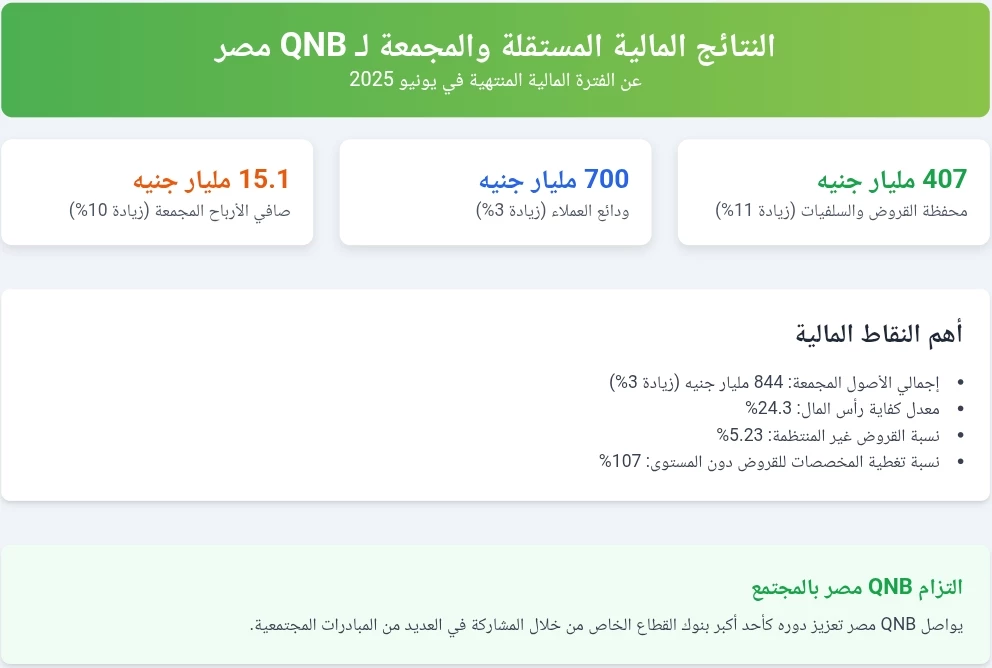 النتائج المالية المستقلة والمجمعة لـ QNB مصر
عن الفترة المالية المنتهية في يونيو 2025

407 مليار جنيه
محفظة القروض والسلفيات (زيادة 11%)

700 مليار جنيه
ودائع العملاء (زيادة 3%)

15.1 مليار جنيه
صافي الأرباح المجمعة (زيادة 10%)

أهم النقاط المالية

• إجمالي الأصول المجمعة: 844 مليار جنيه (زيادة 3%)
• معدل كفاية رأس المال: 24.3%
• نسبة القروض غير المنتظمة: 5.23%
• نسبة تغطية المخصصات للقروض دون المستوى: 107%

التزام QNB مصر بالمجتمع

يواصل QNB مصر تعزيز دوره كأحد أكبر بنوك القطاع الخاص من خلال المشاركة في العديد من المبادرات المجتمعية.